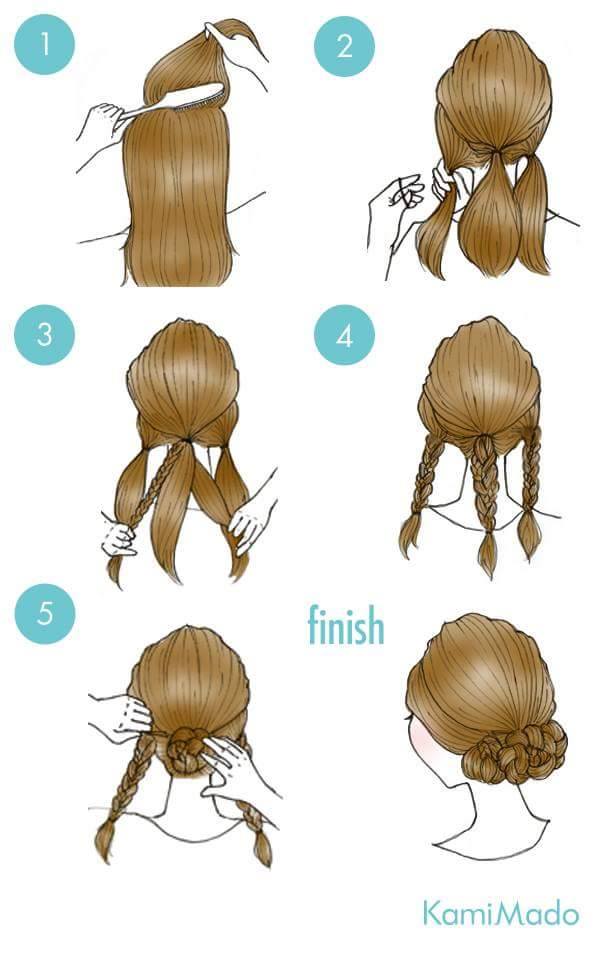 1

2

3

4

5

finish

KamiMado